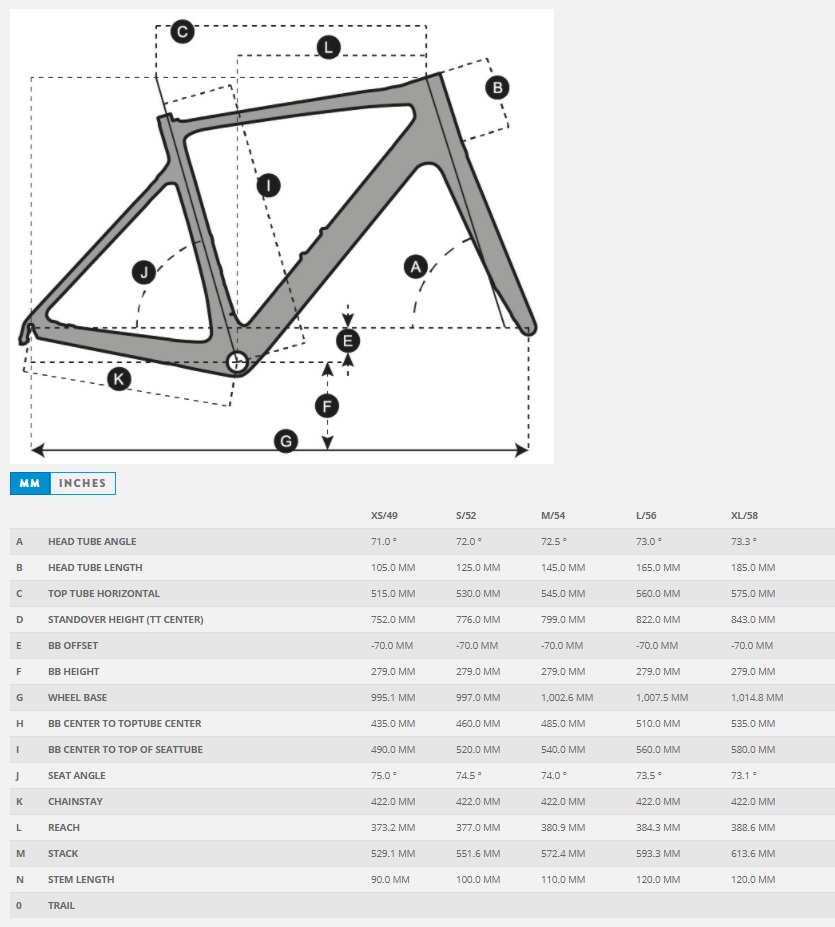 C
L
B
I
J
A
E
K
F
G

MM INCHES

| | | XS/49 | S/52 | M/54 | L/56 | XL/58 |
|---|---|---|---|---|---|---|
| A | HEAD TUBE ANGLE | 71.0 ° | 72.0 ° | 72.5 ° | 73.0 ° | 73.3 ° |
| B | HEAD TUBE LENGTH | 105.0 MM | 125.0 MM | 145.0 MM | 165.0 MM | 185.0 MM |
| C | TOP TUBE HORIZONTAL | 515.0 MM | 530.0 MM | 545.0 MM | 560.0 MM | 575.0 MM |
| D | STANDOVER HEIGHT (TT CENTER) | 752.0 MM | 776.0 MM | 799.0 MM | 822.0 MM | 843.0 MM |
| E | BB OFFSET | -70.0 MM | -70.0 MM | -70.0 MM | -70.0 MM | -70.0 MM |
| F | BB HEIGHT | 279.0 MM | 279.0 MM | 279.0 MM | 279.0 MM | 279.0 MM |
| G | WHEEL BASE | 995.1 MM | 997.0 MM | 1,002.6 MM | 1,007.5 MM | 1,014.8 MM |
| H | BB CENTER TO TOPTUBE CENTER | 435.0 MM | 460.0 MM | 485.0 MM | 510.0 MM | 535.0 MM |
| I | BB CENTER TO TOP OF SEATTUBE | 490.0 MM | 520.0 MM | 540.0 MM | 560.0 MM | 580.0 MM |
| J | SEAT ANGLE | 75.0 ° | 74.5 ° | 74.0 ° | 73.5 ° | 73.1 ° |
| K | CHAINSTAY | 422.0 MM | 422.0 MM | 422.0 MM | 422.0 MM | 422.0 MM |
| L | REACH | 373.2 MM | 377.0 MM | 380.9 MM | 384.3 MM | 388.6 MM |
| M | STACK | 529.1 MM | 551.6 MM | 572.4 MM | 593.3 MM | 613.6 MM |
| N | STEM LENGTH | 90.0 MM | 100.0 MM | 110.0 MM | 120.0 MM | 120.0 MM |
| 0 | TRAIL | | | | | |