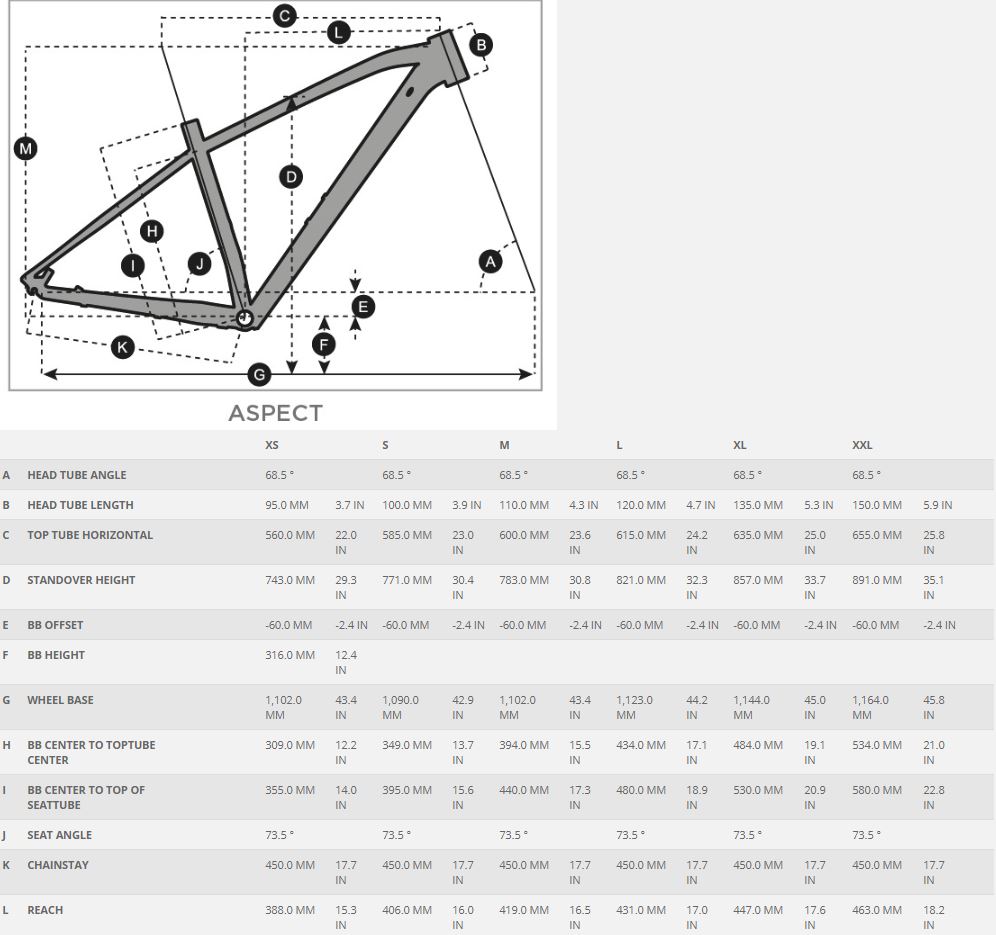 C
L
B
M
D
H
I
J
A
E
F
K
G

ASPECT

| | | XS | | S | | M | | L | | XL | | XXL | |
|---|---|---|---|---|---|---|---|---|---|---|---|---|---|
| A | HEAD TUBE ANGLE | 68.5 ° | | 68.5 ° | | 68.5 ° | | 68.5 ° | | 68.5 ° | | 68.5 ° | |
| B | HEAD TUBE LENGTH | 95.0 MM | 3.7 IN | 100.0 MM | 3.9 IN | 110.0 MM | 4.3 IN | 120.0 MM | 4.7 IN | 135.0 MM | 5.3 IN | 150.0 MM | 5.9 IN |
| C | TOP TUBE HORIZONTAL | 560.0 MM | 22.0 IN | 585.0 MM | 23.0 IN | 600.0 MM | 23.6 IN | 615.0 MM | 24.2 IN | 635.0 MM | 25.0 IN | 655.0 MM | 25.8 IN |
| D | STANDOVER HEIGHT | 743.0 MM | 29.3 IN | 771.0 MM | 30.4 IN | 783.0 MM | 30.8 IN | 821.0 MM | 32.3 IN | 857.0 MM | 33.7 IN | 891.0 MM | 35.1 IN |
| E | BB OFFSET | -60.0 MM | -2.4 IN | -60.0 MM | -2.4 IN | -60.0 MM | -2.4 IN | -60.0 MM | -2.4 IN | -60.0 MM | -2.4 IN | -60.0 MM | -2.4 IN |
| F | BB HEIGHT | 316.0 MM | 12.4 IN | | | | | | | | | | |
| G | WHEEL BASE | 1,102.0 MM | 43.4 IN | 1,090.0 MM | 42.9 IN | 1,102.0 MM | 43.4 IN | 1,123.0 MM | 44.2 IN | 1,144.0 MM | 45.0 IN | 1,164.0 MM | 45.8 IN |
| H | BB CENTER TO TOPTUBE CENTER | 309.0 MM | 12.2 IN | 349.0 MM | 13.7 IN | 394.0 MM | 15.5 IN | 434.0 MM | 17.1 IN | 484.0 MM | 19.1 IN | 534.0 MM | 21.0 IN |
| I | BB CENTER TO TOP OF SEATTUBE | 355.0 MM | 14.0 IN | 395.0 MM | 15.6 IN | 440.0 MM | 17.3 IN | 480.0 MM | 18.9 IN | 530.0 MM | 20.9 IN | 580.0 MM | 22.8 IN |
| J | SEAT ANGLE | 73.5 ° | | 73.5 ° | | 73.5 ° | | 73.5 ° | | 73.5 ° | | 73.5 ° | |
| K | CHAINSTAY | 450.0 MM | 17.7 IN | 450.0 MM | 17.7 IN | 450.0 MM | 17.7 IN | 450.0 MM | 17.7 IN | 450.0 MM | 17.7 IN | 450.0 MM | 17.7 IN |
| L | REACH | 388.0 MM | 15.3 IN | 406.0 MM | 16.0 IN | 419.0 MM | 16.5 IN | 431.0 MM | 17.0 IN | 447.0 MM | 17.6 IN | 463.0 MM | 18.2 IN |