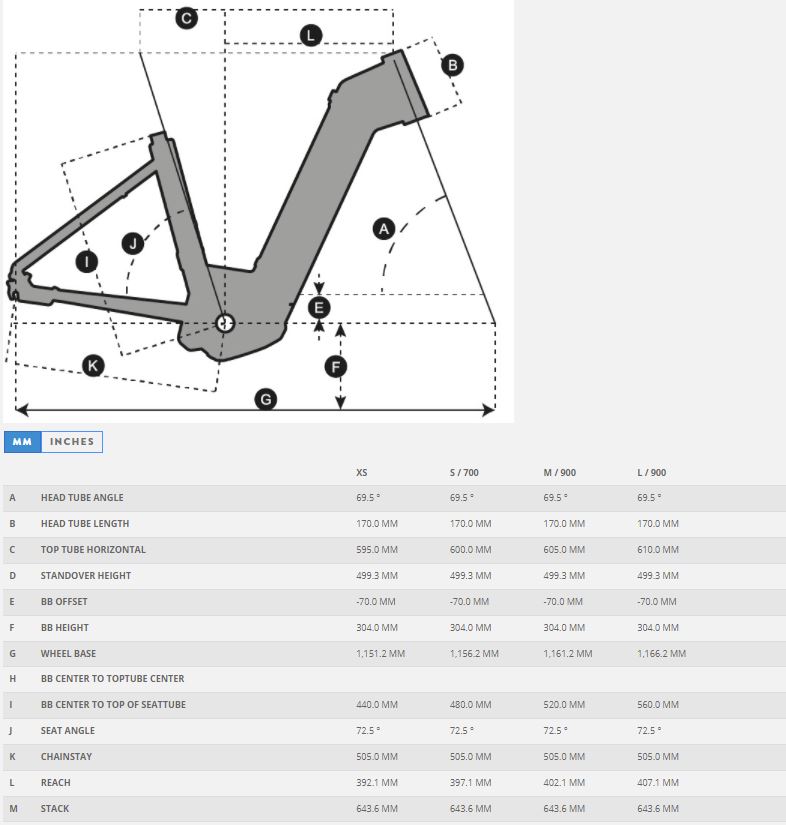 C L B A J I E F K G

MM INCHES

| | | XS | S / 700 | M / 900 | L / 900 |
|---|---|---|---|---|---|
| A | HEAD TUBE ANGLE | 69.5 ° | 69.5 ° | 69.5 ° | 69.5 ° |
| B | HEAD TUBE LENGTH | 170.0 MM | 170.0 MM | 170.0 MM | 170.0 MM |
| C | TOP TUBE HORIZONTAL | 595.0 MM | 600.0 MM | 605.0 MM | 610.0 MM |
| D | STANDOVER HEIGHT | 499.3 MM | 499.3 MM | 499.3 MM | 499.3 MM |
| E | BB OFFSET | -70.0 MM | -70.0 MM | -70.0 MM | -70.0 MM |
| F | BB HEIGHT | 304.0 MM | 304.0 MM | 304.0 MM | 304.0 MM |
| G | WHEEL BASE | 1,151.2 MM | 1,156.2 MM | 1,161.2 MM | 1,166.2 MM |
| H | BB CENTER TO TOPTUBE CENTER | | | | |
| I | BB CENTER TO TOP OF SEATTUBE | 440.0 MM | 480.0 MM | 520.0 MM | 560.0 MM |
| J | SEAT ANGLE | 72.5 ° | 72.5 ° | 72.5 ° | 72.5 ° |
| K | CHAINSTAY | 505.0 MM | 505.0 MM | 505.0 MM | 505.0 MM |
| L | REACH | 392.1 MM | 397.1 MM | 402.1 MM | 407.1 MM |
| M | STACK | 643.6 MM | 643.6 MM | 643.6 MM | 643.6 MM |