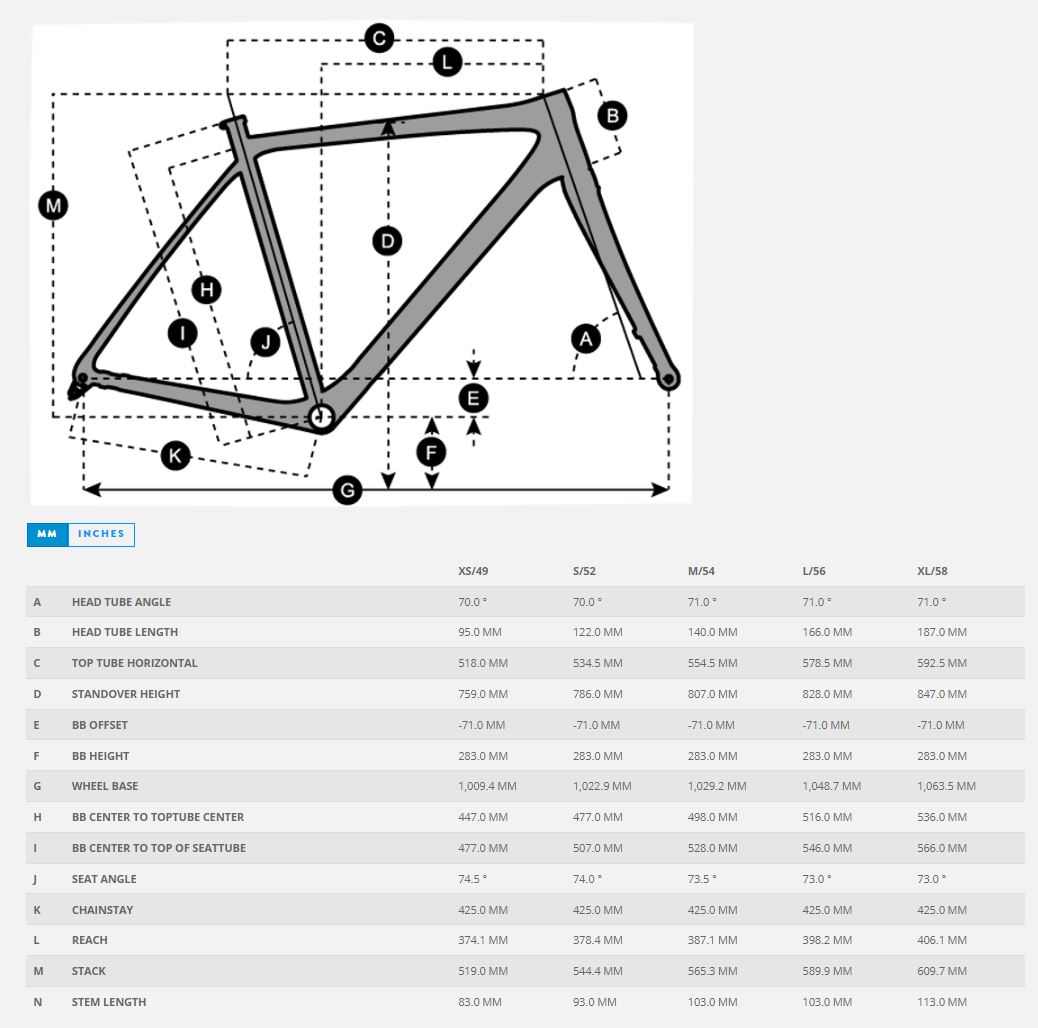 C
L
B
M
D
H
I
J
A
E
F
K
G

MM INCHES

| | | XS/49 | S/52 | M/54 | L/56 | XL/58 |
|---|---|---|---|---|---|---|
| A | HEAD TUBE ANGLE | 70.0 ° | 70.0 ° | 71.0 ° | 71.0 ° | 71.0 ° |
| B | HEAD TUBE LENGTH | 95.0 MM | 122.0 MM | 140.0 MM | 166.0 MM | 187.0 MM |
| C | TOP TUBE HORIZONTAL | 518.0 MM | 534.5 MM | 554.5 MM | 578.5 MM | 592.5 MM |
| D | STANDOVER HEIGHT | 759.0 MM | 786.0 MM | 807.0 MM | 828.0 MM | 847.0 MM |
| E | BB OFFSET | -71.0 MM | -71.0 MM | -71.0 MM | -71.0 MM | -71.0 MM |
| F | BB HEIGHT | 283.0 MM | 283.0 MM | 283.0 MM | 283.0 MM | 283.0 MM |
| G | WHEEL BASE | 1,009.4 MM | 1,022.9 MM | 1,029.2 MM | 1,048.7 MM | 1,063.5 MM |
| H | BB CENTER TO TOPTUBE CENTER | 447.0 MM | 477.0 MM | 498.0 MM | 516.0 MM | 536.0 MM |
| I | BB CENTER TO TOP OF SEATTUBE | 477.0 MM | 507.0 MM | 528.0 MM | 546.0 MM | 566.0 MM |
| J | SEAT ANGLE | 74.5 ° | 74.0 ° | 73.5 ° | 73.0 ° | 73.0 ° |
| K | CHAINSTAY | 425.0 MM | 425.0 MM | 425.0 MM | 425.0 MM | 425.0 MM |
| L | REACH | 374.1 MM | 378.4 MM | 387.1 MM | 398.2 MM | 406.1 MM |
| M | STACK | 519.0 MM | 544.4 MM | 565.3 MM | 589.9 MM | 609.7 MM |
| N | STEM LENGTH | 83.0 MM | 93.0 MM | 103.0 MM | 103.0 MM | 113.0 MM |