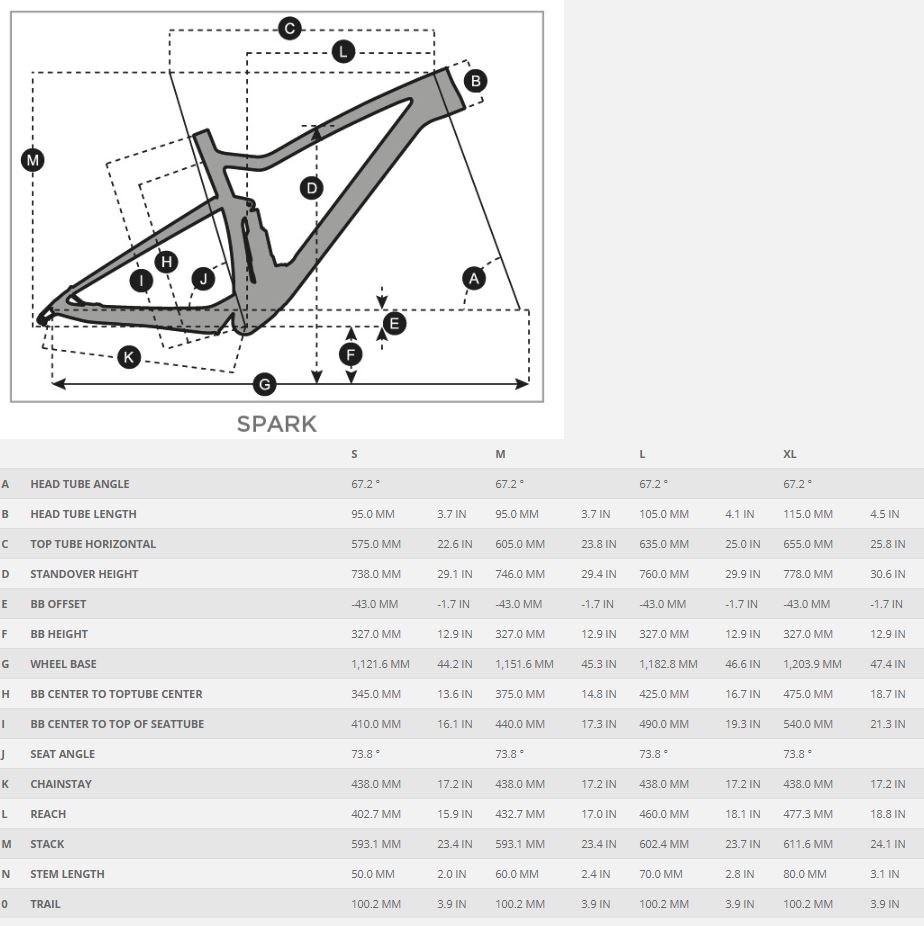 C
L
B
M
D
H
I
J
A
E
F
K
G

SPARK

| | | S | | M | | L | | XL | |
|---|---|---|---|---|---|---|---|---|---|
| A | HEAD TUBE ANGLE | 67.2 ° | | 67.2 ° | | 67.2 ° | | 67.2 ° | |
| B | HEAD TUBE LENGTH | 95.0 MM | 3.7 IN | 95.0 MM | 3.7 IN | 105.0 MM | 4.1 IN | 115.0 MM | 4.5 IN |
| C | TOP TUBE HORIZONTAL | 575.0 MM | 22.6 IN | 605.0 MM | 23.8 IN | 635.0 MM | 25.0 IN | 655.0 MM | 25.8 IN |
| D | STANDOVER HEIGHT | 738.0 MM | 29.1 IN | 746.0 MM | 29.4 IN | 760.0 MM | 29.9 IN | 778.0 MM | 30.6 IN |
| E | BB OFFSET | -43.0 MM | -1.7 IN | -43.0 MM | -1.7 IN | -43.0 MM | -1.7 IN | -43.0 MM | -1.7 IN |
| F | BB HEIGHT | 327.0 MM | 12.9 IN | 327.0 MM | 12.9 IN | 327.0 MM | 12.9 IN | 327.0 MM | 12.9 IN |
| G | WHEEL BASE | 1,121.6 MM | 44.2 IN | 1,151.6 MM | 45.3 IN | 1,182.8 MM | 46.6 IN | 1,203.9 MM | 47.4 IN |
| H | BB CENTER TO TOPTUBE CENTER | 345.0 MM | 13.6 IN | 375.0 MM | 14.8 IN | 425.0 MM | 16.7 IN | 475.0 MM | 18.7 IN |
| I | BB CENTER TO TOP OF SEATTUBE | 410.0 MM | 16.1 IN | 440.0 MM | 17.3 IN | 490.0 MM | 19.3 IN | 540.0 MM | 21.3 IN |
| J | SEAT ANGLE | 73.8 ° | | 73.8 ° | | 73.8 ° | | 73.8 ° | |
| K | CHAINSTAY | 438.0 MM | 17.2 IN | 438.0 MM | 17.2 IN | 438.0 MM | 17.2 IN | 438.0 MM | 17.2 IN |
| L | REACH | 402.7 MM | 15.9 IN | 432.7 MM | 17.0 IN | 460.0 MM | 18.1 IN | 477.3 MM | 18.8 IN |
| M | STACK | 593.1 MM | 23.4 IN | 593.1 MM | 23.4 IN | 602.4 MM | 23.7 IN | 611.6 MM | 24.1 IN |
| N | STEM LENGTH | 50.0 MM | 2.0 IN | 60.0 MM | 2.4 IN | 70.0 MM | 2.8 IN | 80.0 MM | 3.1 IN |
| 0 | TRAIL | 100.2 MM | 3.9 IN | 100.2 MM | 3.9 IN | 100.2 MM | 3.9 IN | 100.2 MM | 3.9 IN |