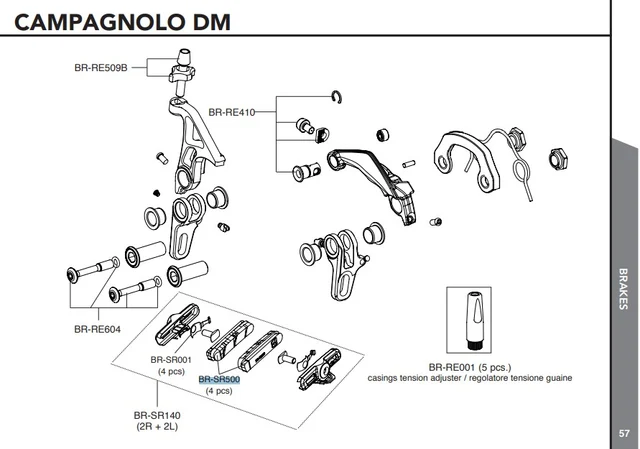 CAMPAGNOLO DM

BR-RE509B

BR-RE410

BR-RE604

BR-SR001
(4 pcs)

BR-SR500
(4 pcs)

BR-SR140
(2R + 2L)

BR-RE001 (5 pcs.)
casings tension adjuster / regolatore tensione guaine

BRAKES

57