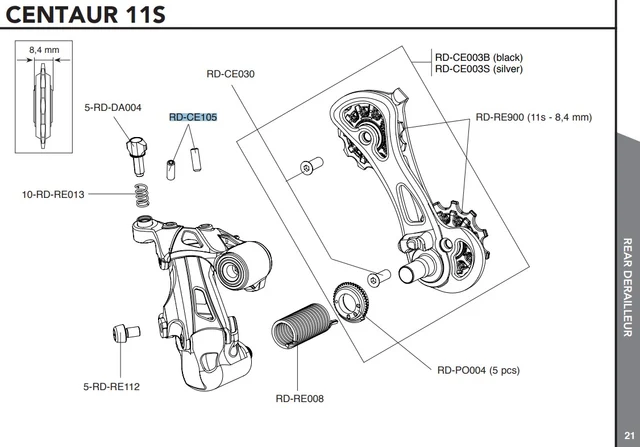 CENTAUR 11S

8,4 mm

5-RD-DA004

RD-CE105

RD-CE030

RD-CE003B (black)
RD-CE003S (silver)

RD-RE900 (11s - 8,4 mm)

10-RD-RE013

5-RD-RE112

RD-RE008

RD-PO004 (5 pcs)

REAR DERAILLEUR

21