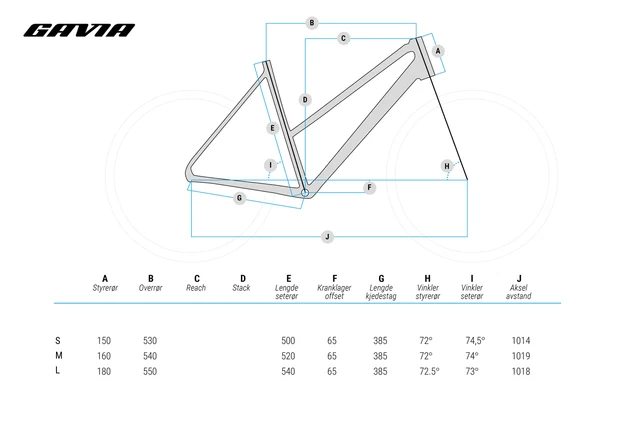 GAVIA

B
C
A
D
E
I
H
F
G
J

| | A Styrerør | B Overrør | C Reach | D Stack | E Lengde seterør | F Kranklager offset | G Lengde kjedestag | H Vinkler styrerør | I Vinkler seterør | J Aksel avstand |
|---|---|---|---|---|---|---|---|---|---|---|
| S | 150 | 530 | | | 500 | 65 | 385 | 72° | 74,5° | 1014 |
| M | 160 | 540 | | | 520 | 65 | 385 | 72° | 74° | 1019 |
| L | 180 | 550 | | | 540 | 65 | 385 | 72.5° | 73° | 1018 |