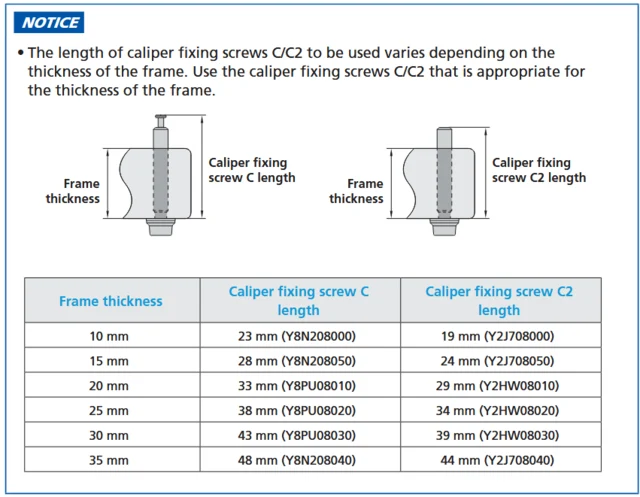 NOTICE

• The length of caliper fixing screws C/C2 to be used varies depending on the thickness of the frame. Use the caliper fixing screws C/C2 that is appropriate for the thickness of the frame.

Frame thickness

Caliper fixing screw C length

Frame thickness

Caliper fixing screw C2 length

| Frame thickness | Caliper fixing screw C length | Caliper fixing screw C2 length |
|---|---|---|
| 10 mm | 23 mm (Y8N208000) | 19 mm (Y2J708000) |
| 15 mm | 28 mm (Y8N208050) | 24 mm (Y2J708050) |
| 20 mm | 33 mm (Y8PU08010) | 29 mm (Y2HW08010) |
| 25 mm | 38 mm (Y8PU08020) | 34 mm (Y2HW08020) |
| 30 mm | 43 mm (Y8PU08030) | 39 mm (Y2HW08030) |
| 35 mm | 48 mm (Y8N208040) | 44 mm (Y2J708040) |